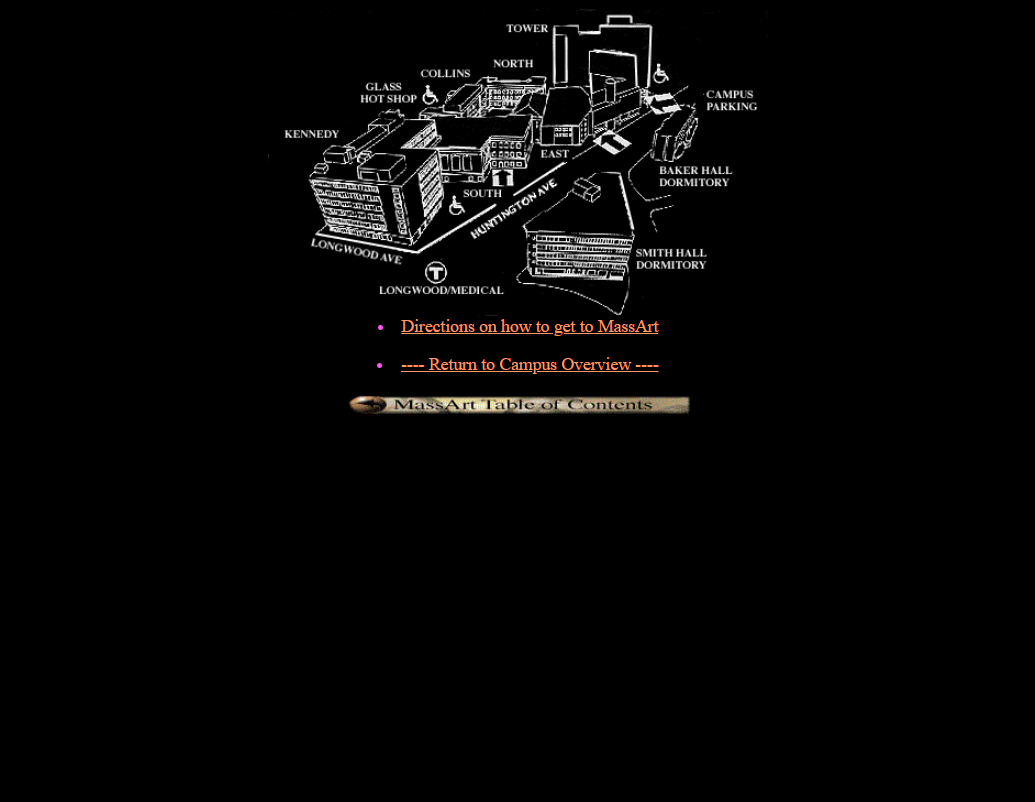 TOWER
NORTH
COLLINS
GLASS HOT SHOP
CAMPUS PARKING
KENNEDY
EAST
BAKER HALL DORMITORY
SOUTH
HUNTINGTON AVE
LONGWOOD AVE
SMITH HALL DORMITORY
T
LONGWOOD/MEDICAL

- Directions on how to get to MassArt
- ---- Return to Campus Overview ----

MassArt Table of Contents